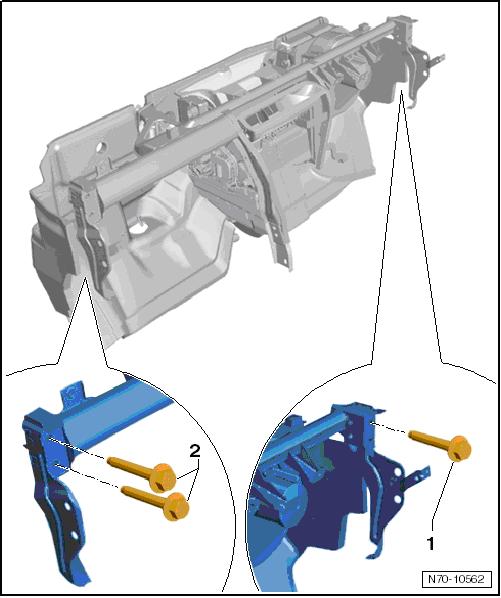 2

1

N70-10562