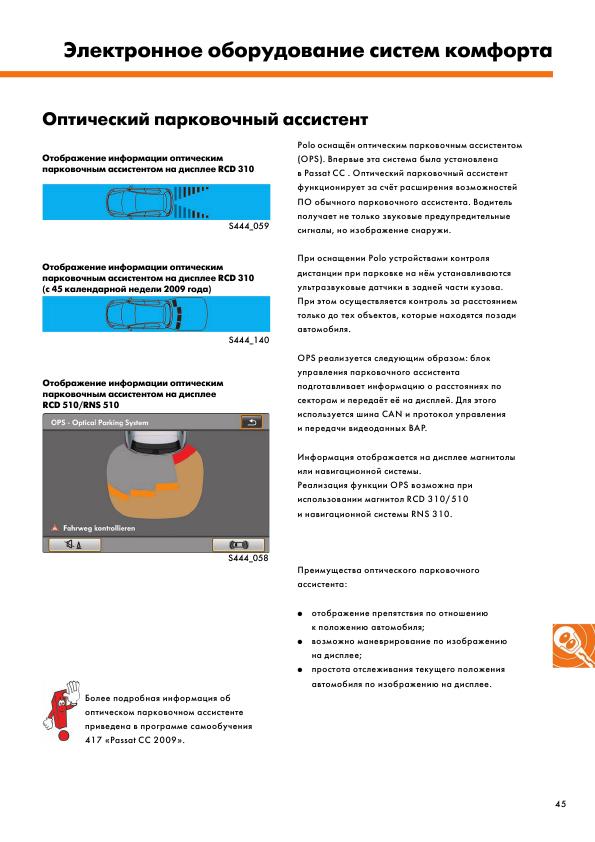 Электронное оборудование систем комфорта

Оптический парковочный ассистент

Отображение информации оптическим парковочным ассистентом на дисплее RCD 310

S444_059

Отображение информации оптическим парковочным ассистентом на дисплее RCD 310 (с 45 календарной недели 2009 года)

S444_140

Отображение информации оптическим парковочным ассистентом на дисплее RCD 510/RNS 510

OPS - Optical Parking System

Fahrweg kontrollieren

S444_058

Более подробная информация об оптическом парковочном ассистенте приведена в программе самообучения 417 «Passat CC 2009».

Polo оснащён оптическим парковочным ассистентом (OPS). Впервые эта система была установлена в Passat CC . Оптический парковочный ассистент функционирует за счёт расширения возможностей ПО обычного парковочного ассистента. Водитель получает не только звуковые предупредительные сигналы, но изображение снаружи.

При оснащении Polo устройствами контроля дистанции при парковке на нём устанавливаются ультразвуковые датчики в задней части кузова. При этом осуществляется контроль за расстоянием только до тех объектов, которые находятся позади автомобиля.

OPS реализуется следующим образом: блок управления парковочного ассистента подготавливает информацию о расстояниях по секторам и передаёт её на дисплей. Для этого используется шина CAN и протокол управления и передачи видеоданных BAP.

Информация отображается на дисплее магнитолы или навигационной системы.
Реализация функции OPS возможна при использовании магнитол RCD 310/510 и навигационной системы RNS 310.

Преимущества оптического парковочного ассистента:

● отображение препятствия по отношению к положению автомобиля;
● возможно маневрирование по изображению на дисплее;
● простота отслеживания текущего положения автомобиля по изображению на дисплее.

45